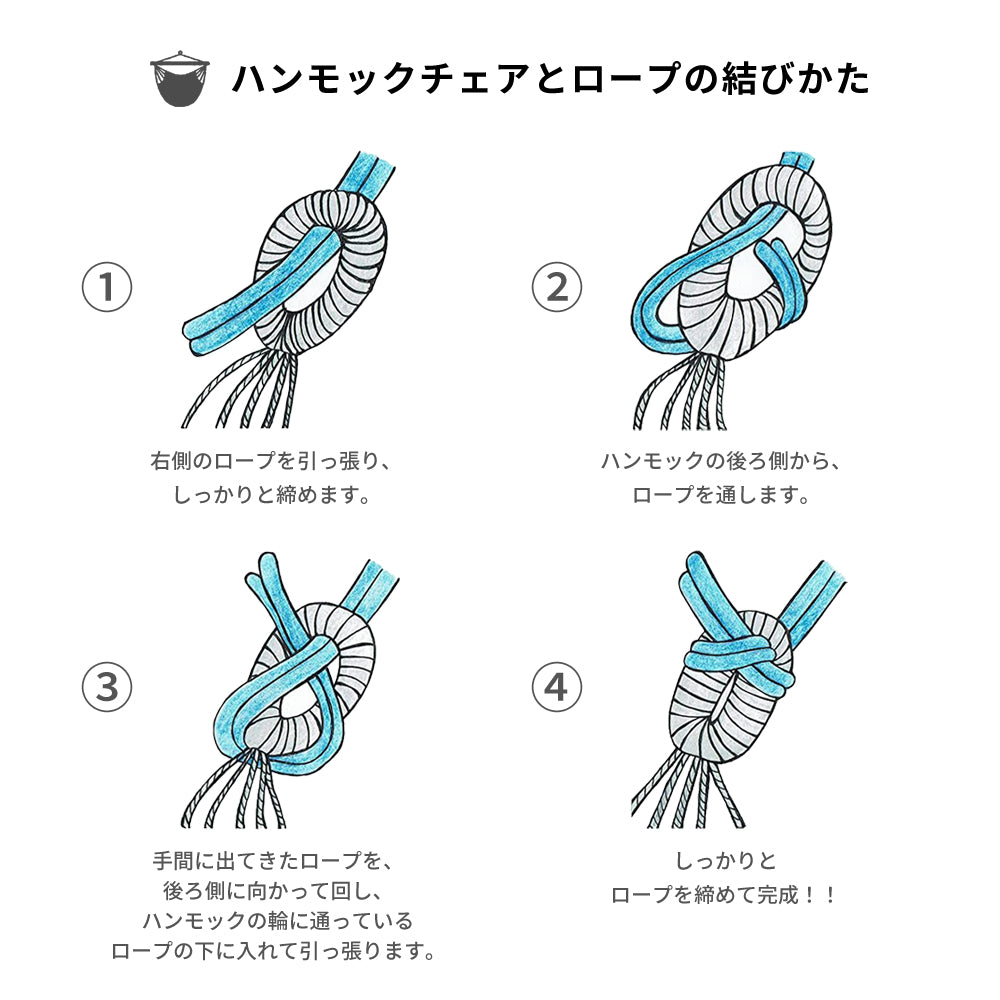 ハンモックチェアとロープの結びかた

①
右側のロープを引っ張り、
しっかりと締めます。

②
ハンモックの後ろ側から、
ロープを通します。

③
手間に出てきたロープを、
後ろ側に向かって回し、
ハンモックの輪に通っている
ロープの下に入れて引っ張ります。

④
しっかりと
ロープを締めて完成！！