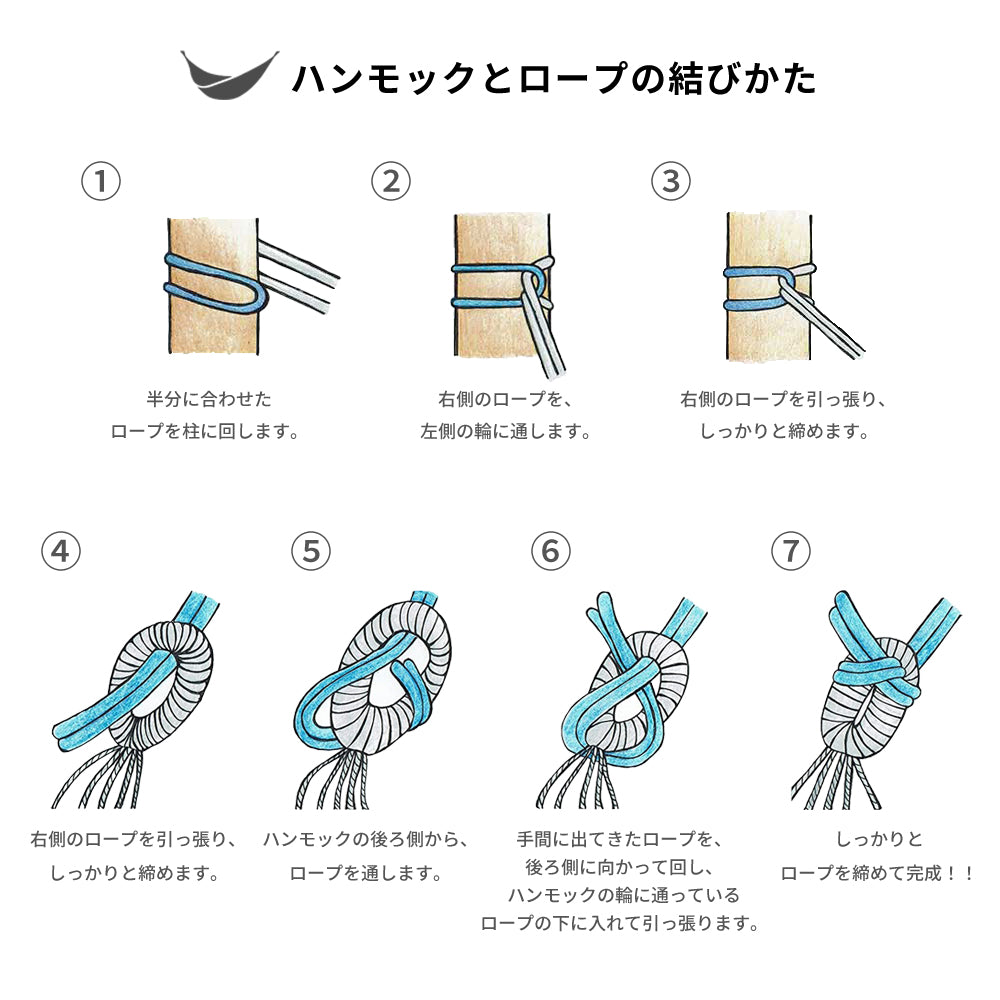 ハンモックとロープの結びかた

①
半分に合わせた
ロープを柱に回します。

②
右側のロープを、
左側の輪に通します。

③
右側のロープを引っ張り、
しっかりと締めます。

④
右側のロープを引っ張り、
しっかりと締めます。

⑤
ハンモックの後ろ側から、
ロープを通します。

⑥
手間に出てきたロープを、
後ろ側に向かって回し、
ハンモックの輪に通っている
ロープの下に入れて引っ張ります。

⑦
しっかりと
ロープを締めて完成！！