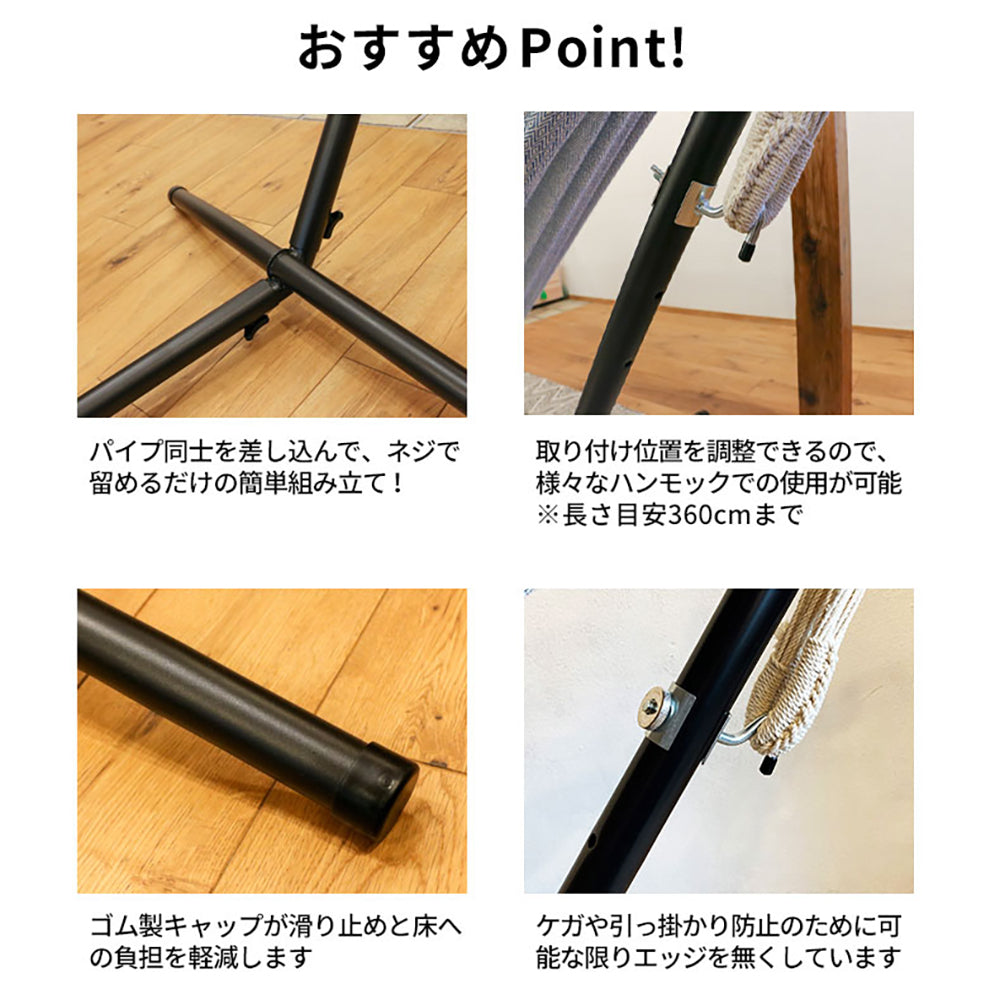 おすすめPoint!

パイプ同士を差し込んで、ネジで留めるだけの簡単組み立て！

取り付け位置を調整できるので、様々なハンモックでの使用が可能
※長さ目安360cmまで

ゴム製キャップが滑り止めと床への負担を軽減します

ケガや引っ掛かり防止のために可能な限りエッジを無くしています